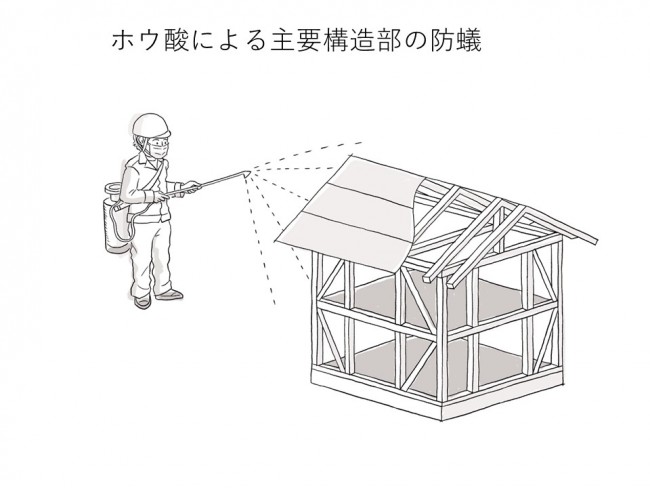 ホウ酸による主要構造部の防蟻